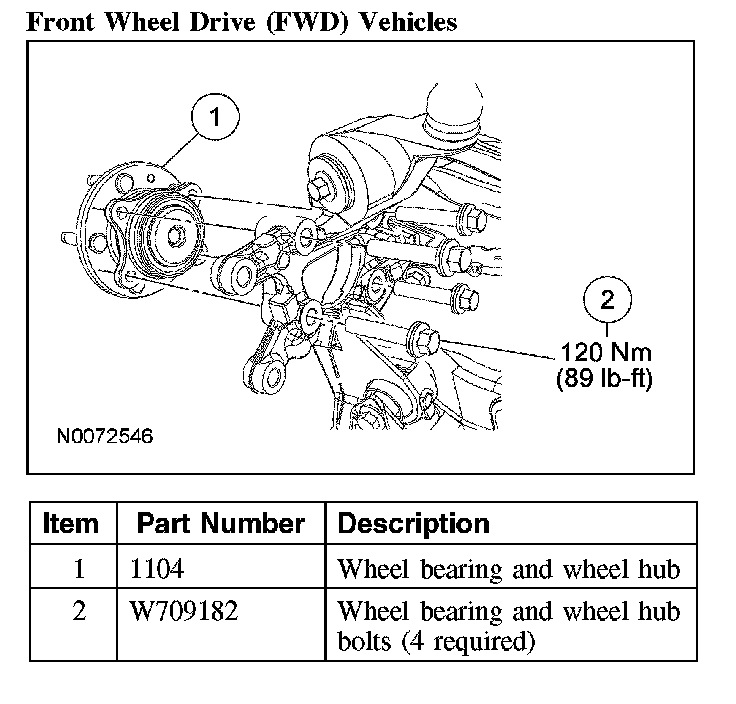 Front Wheel Drive (FWD) Vehicles

1

2
120 Nm
(89 lb-ft)

N0072546

| Item | Part Number | Description |
|---|---|---|
| 1 | 1104 | Wheel bearing and wheel hub |
| 2 | W709182 | Wheel bearing and wheel hub bolts (4 required) |