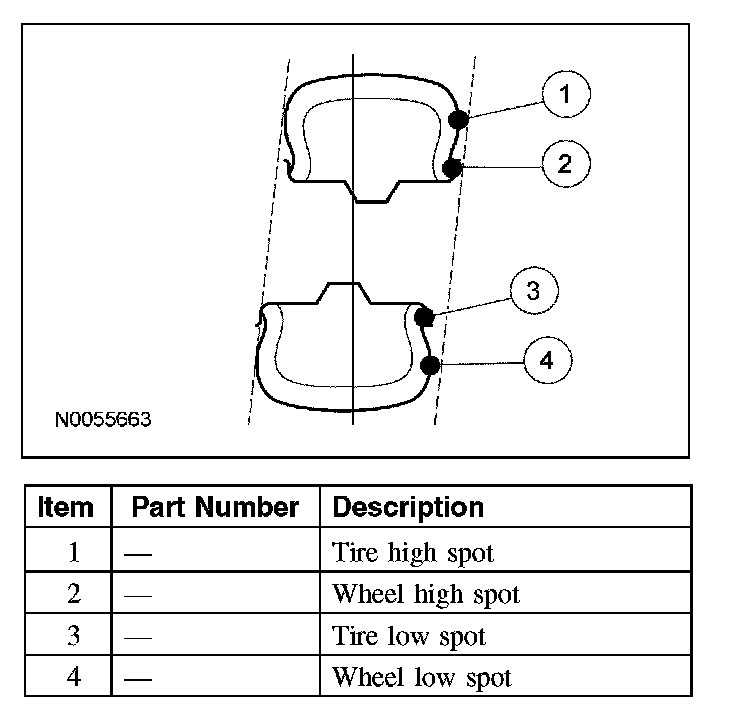 1

2

3

4

N0055663

| Item | Part Number | Description |
|---|---|---|
| 1 | — | Tire high spot |
| 2 | — | Wheel high spot |
| 3 | — | Tire low spot |
| 4 | — | Wheel low spot |