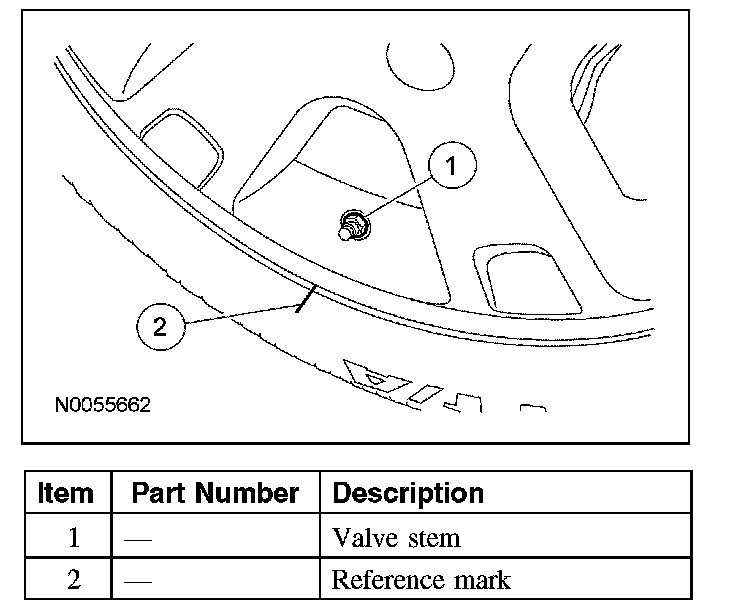 1

2

N0055662

| Item | Part Number | Description |
|---|---|---|
| 1 | — | Valve stem |
| 2 | — | Reference mark |