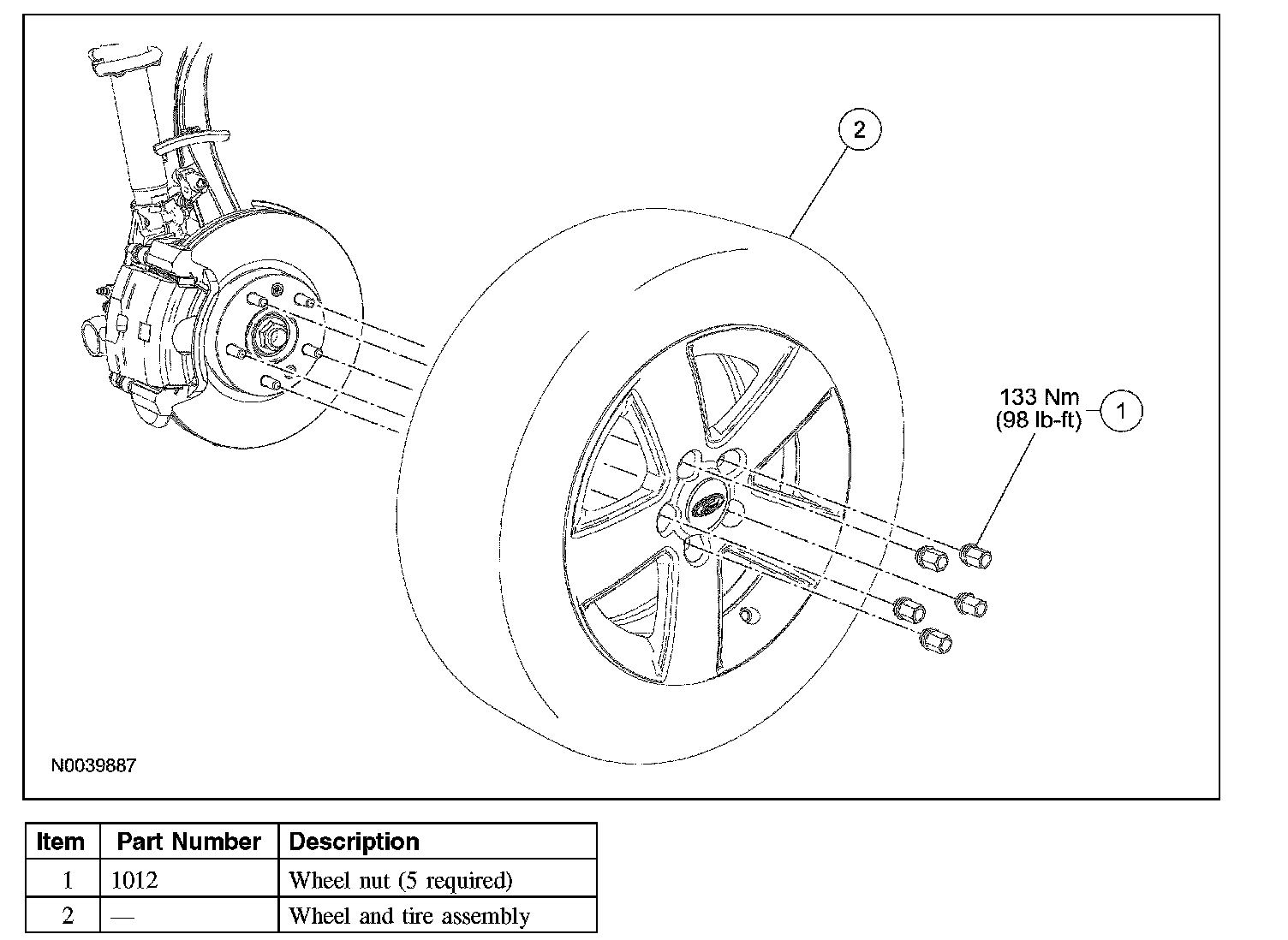 2

133 Nm
(98 lb-ft)

1

N0039887

| Item | Part Number | Description |
|---|---|---|
| 1 | 1012 | Wheel nut (5 required) |
| 2 | — | Wheel and tire assembly |