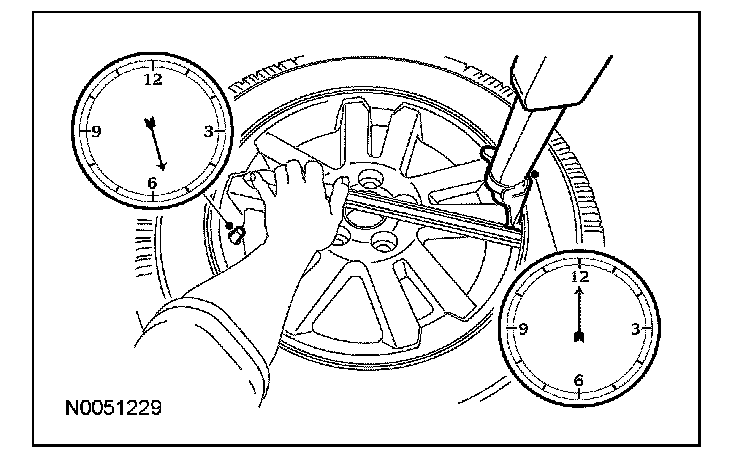 12
9
3
6
12
9
3
6
N0051229