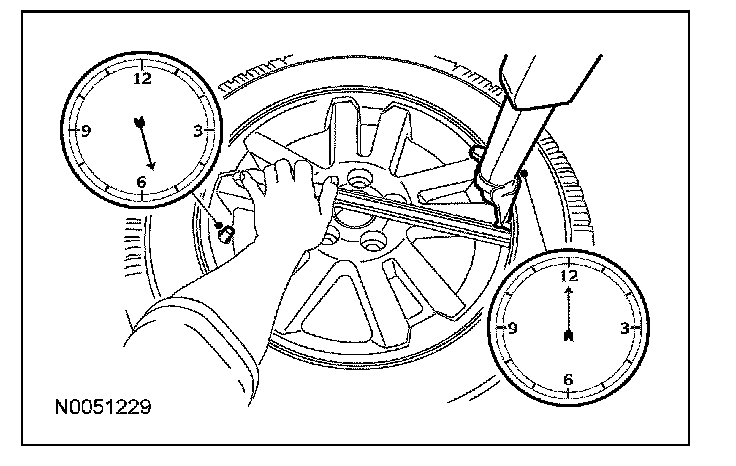 12
9
3
6

12
9
3
6

N0051229