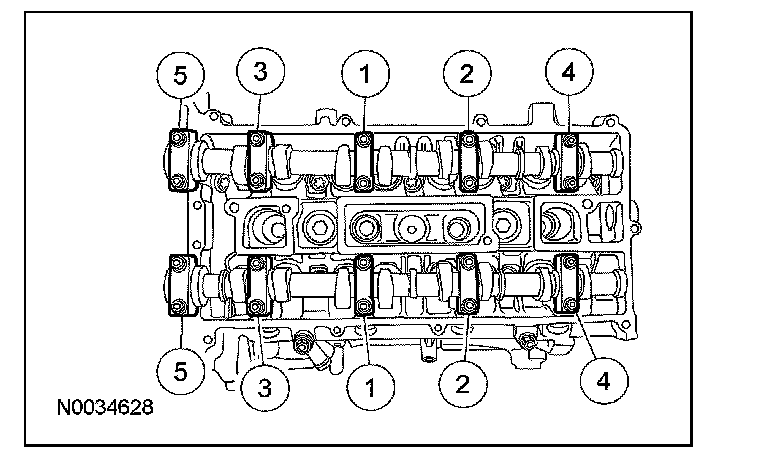 5
3
1
2
4
5
3
1
2
4
N0034628