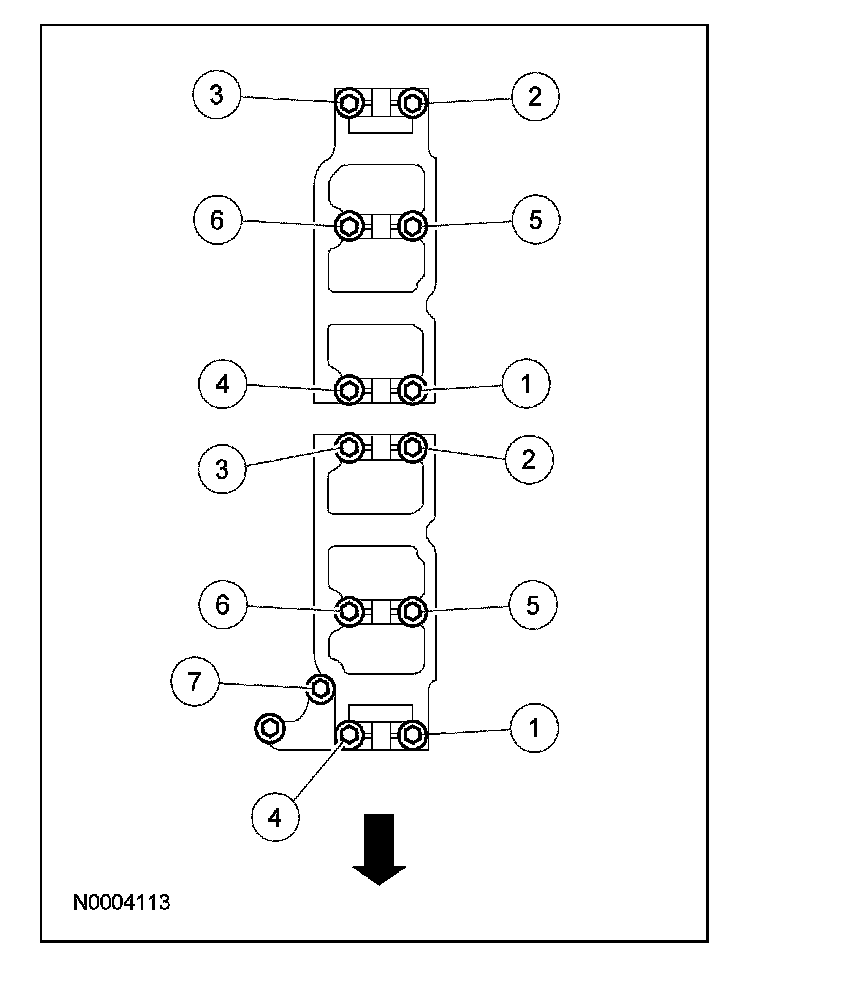 3
2
6
5
4
1
3
2
6
5
7
1
4
N0004113