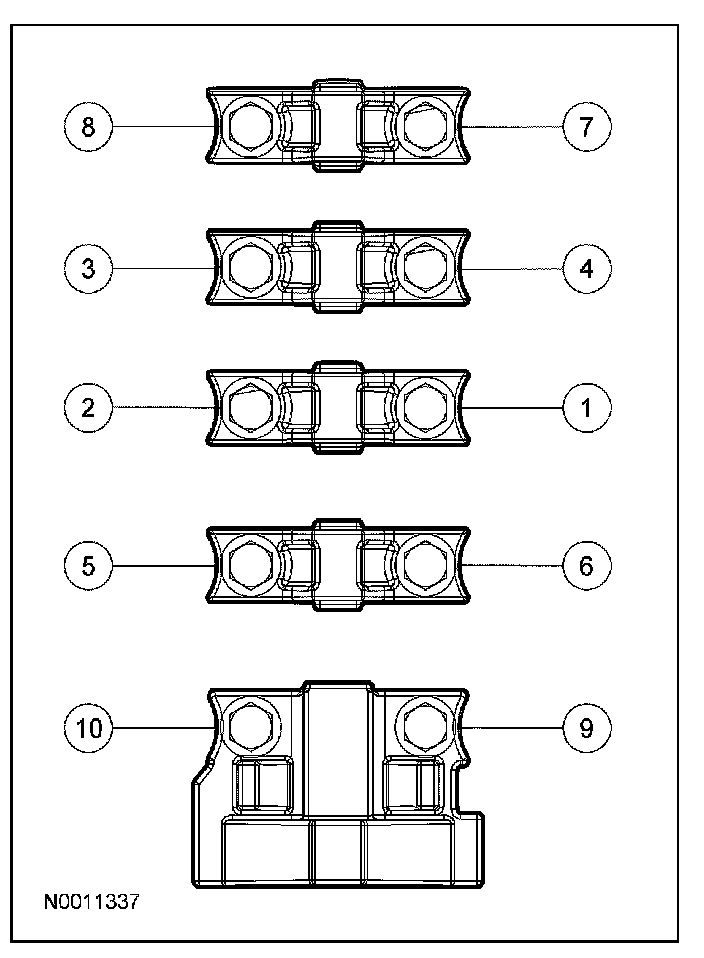 8
7
3
4
2
1
5
6
10
9
N0011337