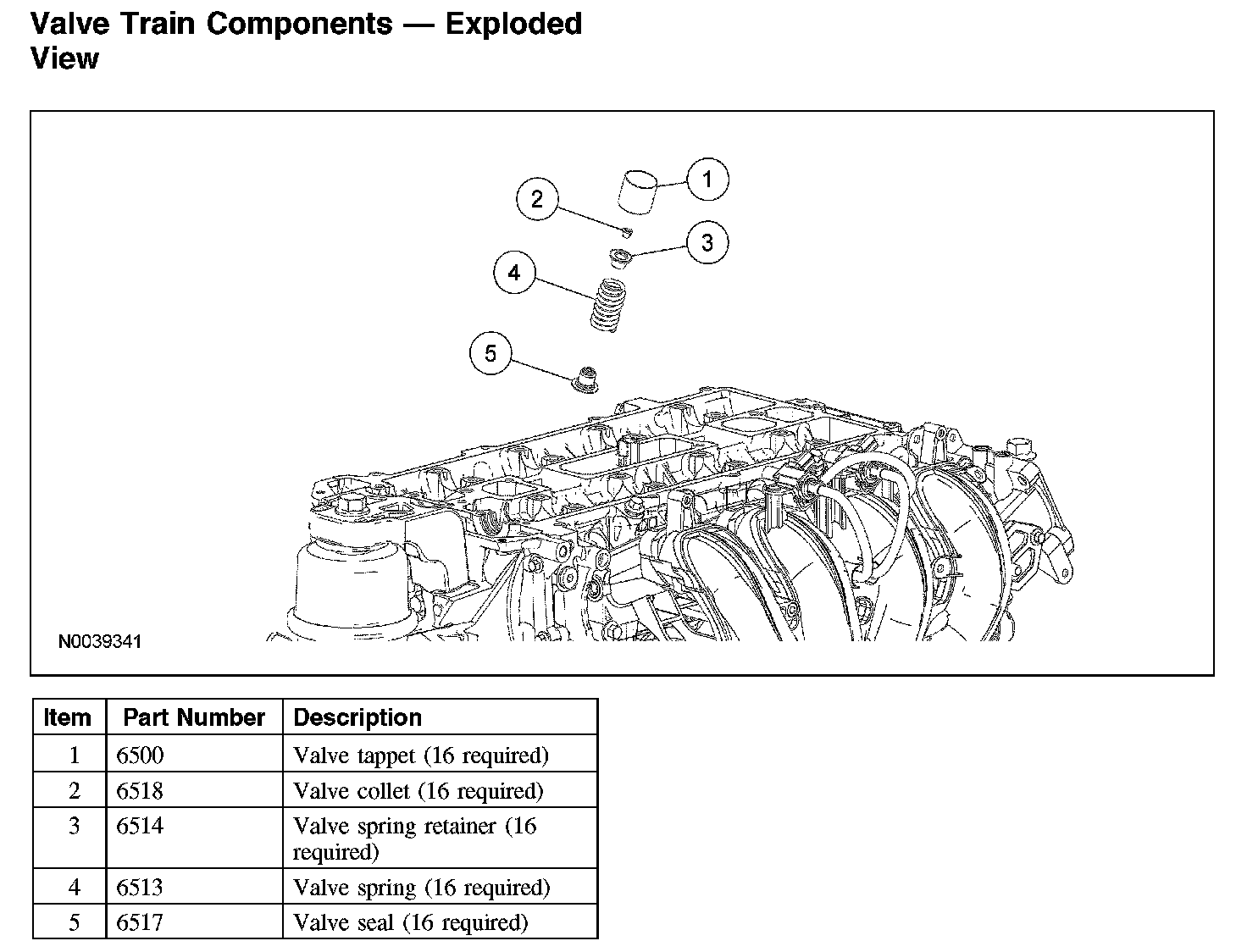 Valve Train Components — Exploded View

1
2
3
4
5

N0039341

| Item | Part Number | Description |
|---|---|---|
| 1 | 6500 | Valve tappet (16 required) |
| 2 | 6518 | Valve collet (16 required) |
| 3 | 6514 | Valve spring retainer (16 required) |
| 4 | 6513 | Valve spring (16 required) |
| 5 | 6517 | Valve seal (16 required) |