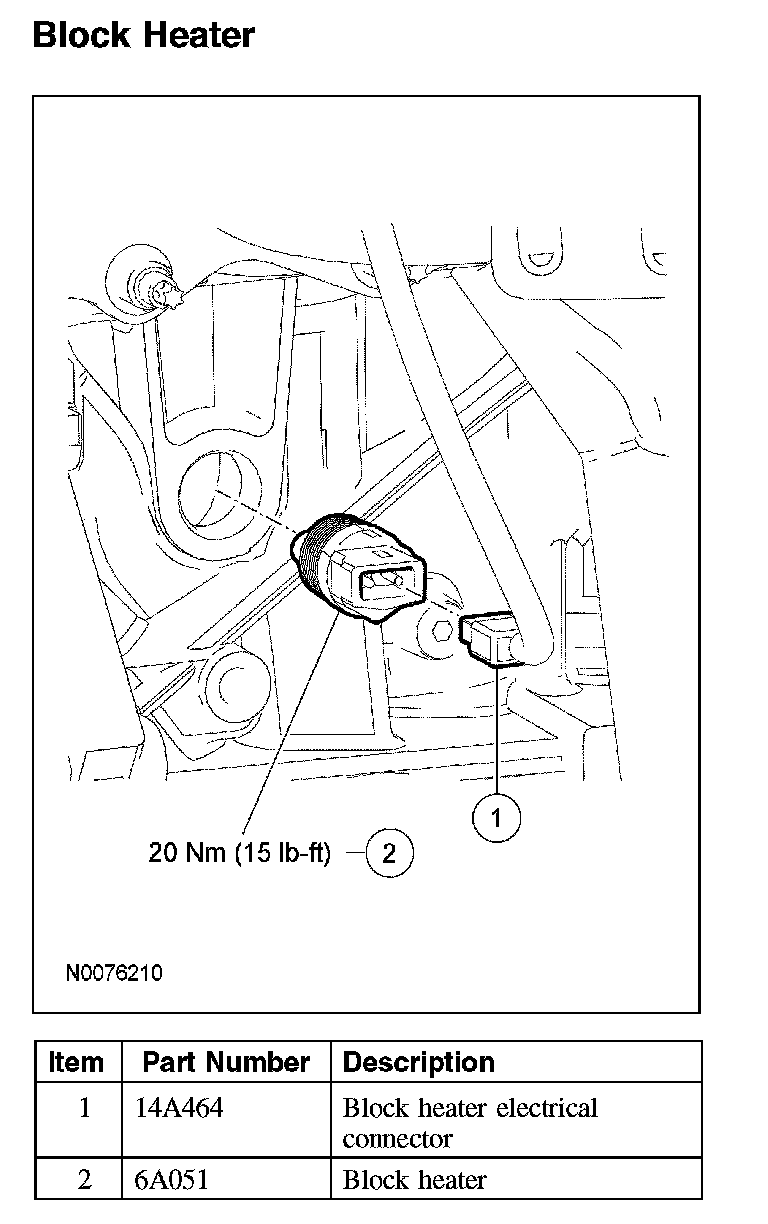 Block Heater

1

20 Nm (15 lb-ft) 2

N0076210

| Item | Part Number | Description |
|---|---|---|
| 1 | 14A464 | Block heater electrical connector |
| 2 | 6A051 | Block heater |