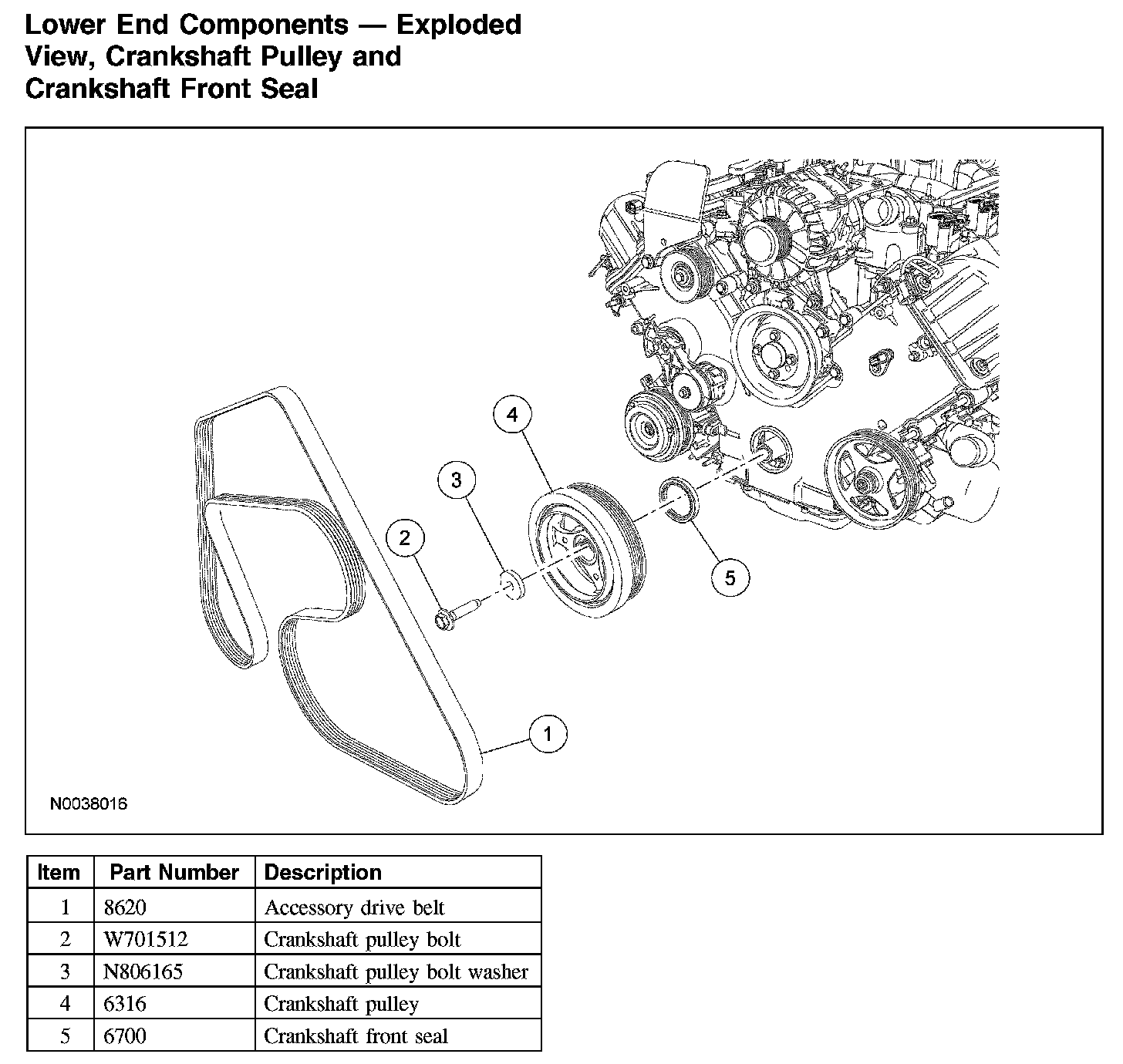 Lower End Components — Exploded View, Crankshaft Pulley and Crankshaft Front Seal

4
3
2
5
1
N0038016

| Item | Part Number | Description |
|---|---|---|
| 1 | 8620 | Accessory drive belt |
| 2 | W701512 | Crankshaft pulley bolt |
| 3 | N806165 | Crankshaft pulley bolt washer |
| 4 | 6316 | Crankshaft pulley |
| 5 | 6700 | Crankshaft front seal |