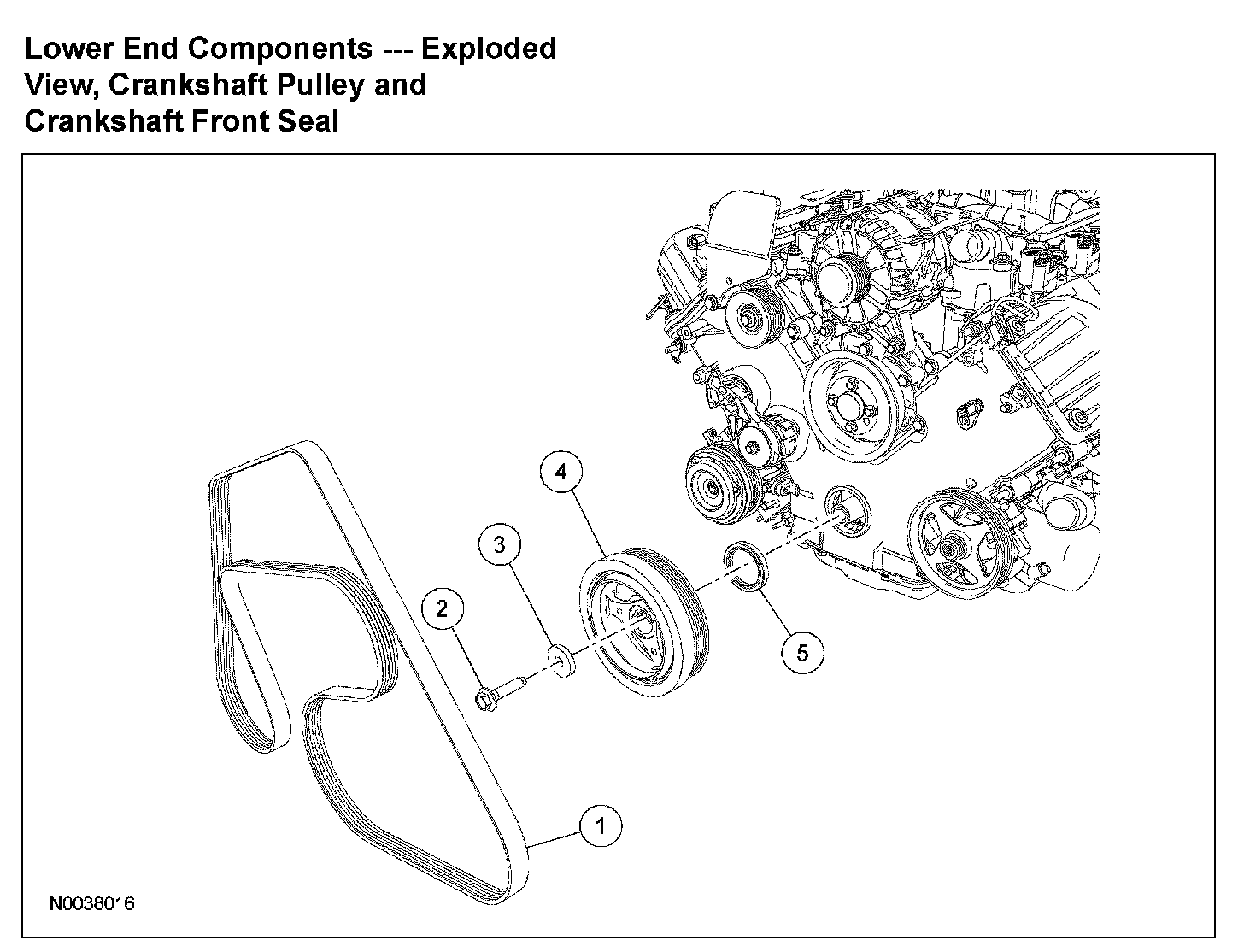 Lower End Components --- Exploded View, Crankshaft Pulley and Crankshaft Front Seal

4
3
2
5
1

N0038016