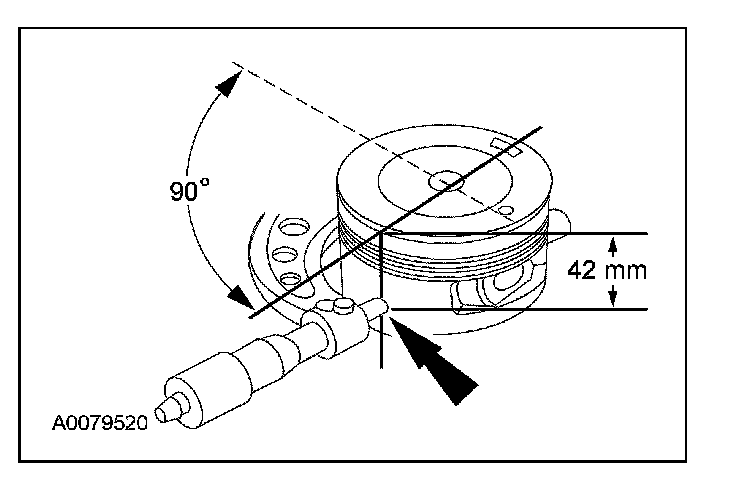 90°

42 mm

A0079520