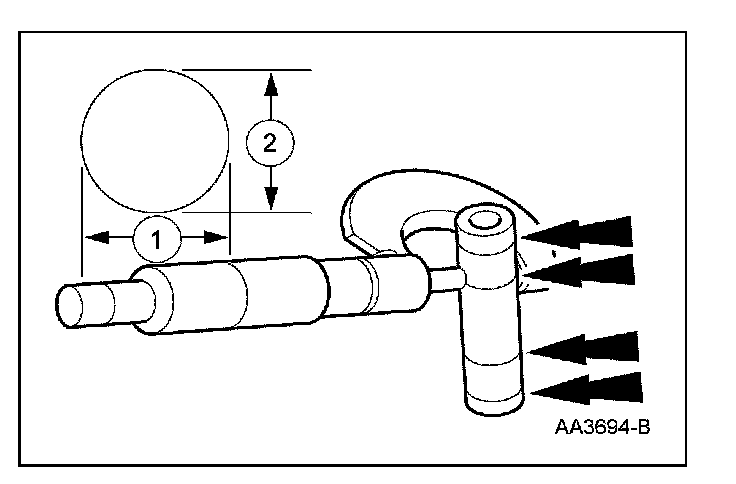 2

1

AA3694-B