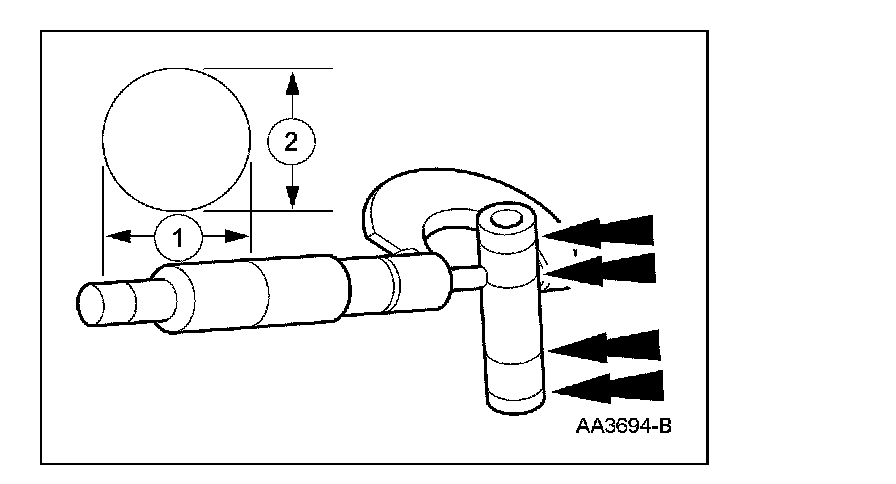 2
1
AA3694-B