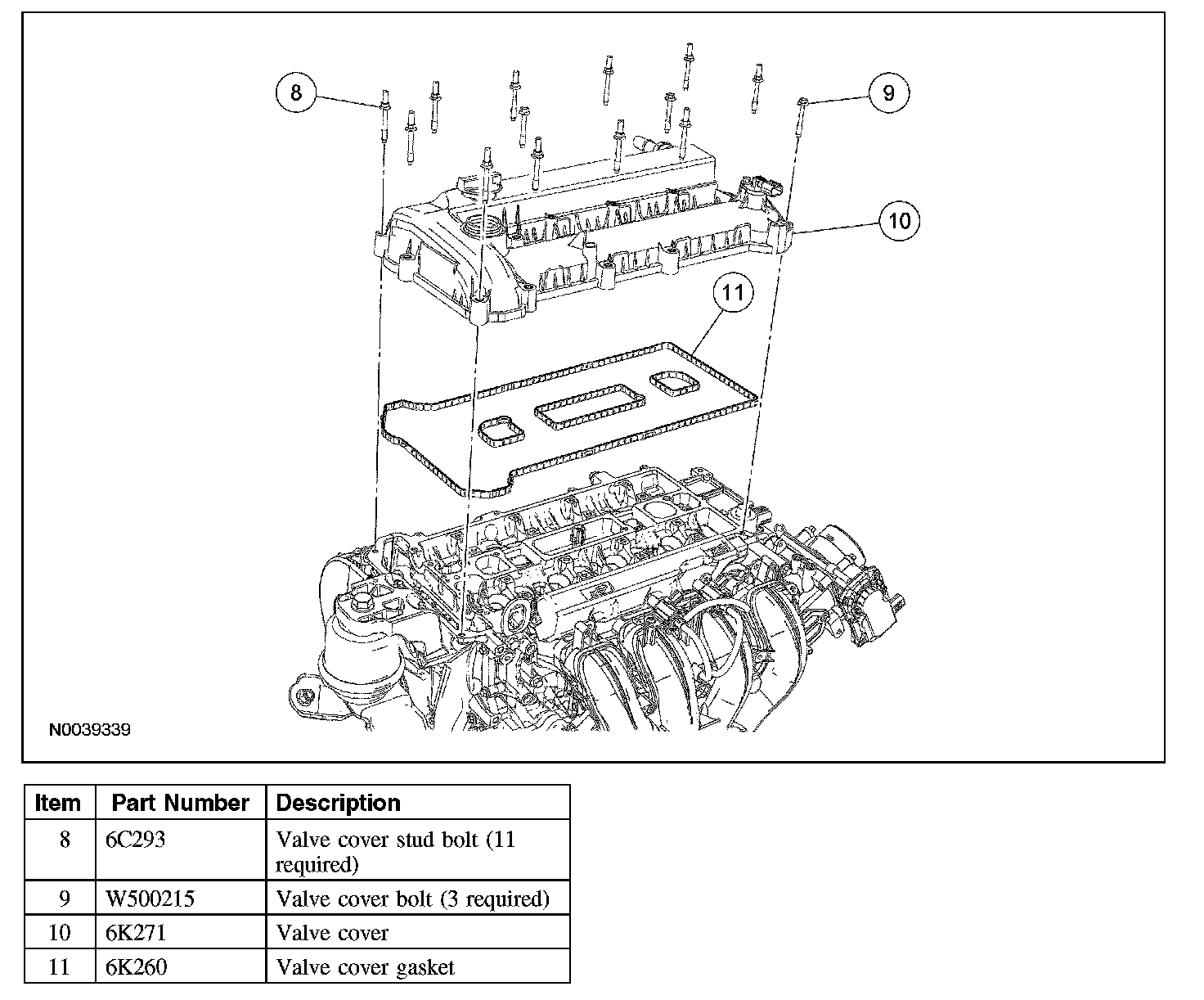 8

9

10

11

N0039339

| Item | Part Number | Description |
|---|---|---|
| 8 | 6C293 | Valve cover stud bolt (11 required) |
| 9 | W500215 | Valve cover bolt (3 required) |
| 10 | 6K271 | Valve cover |
| 11 | 6K260 | Valve cover gasket |