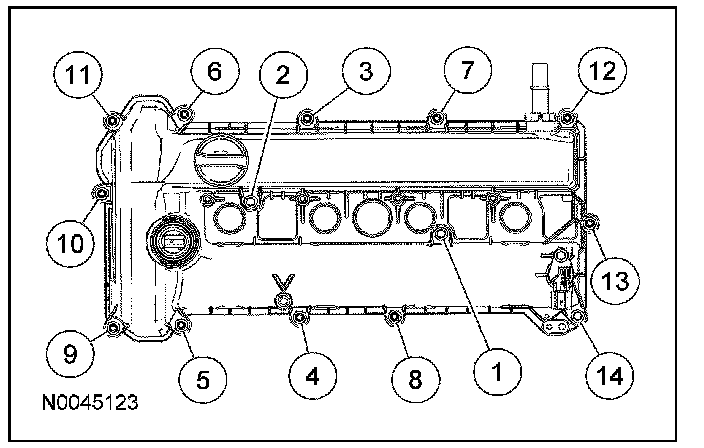 11
6
2
3
7
12
10
13
9
5
4
8
1
14
N0045123