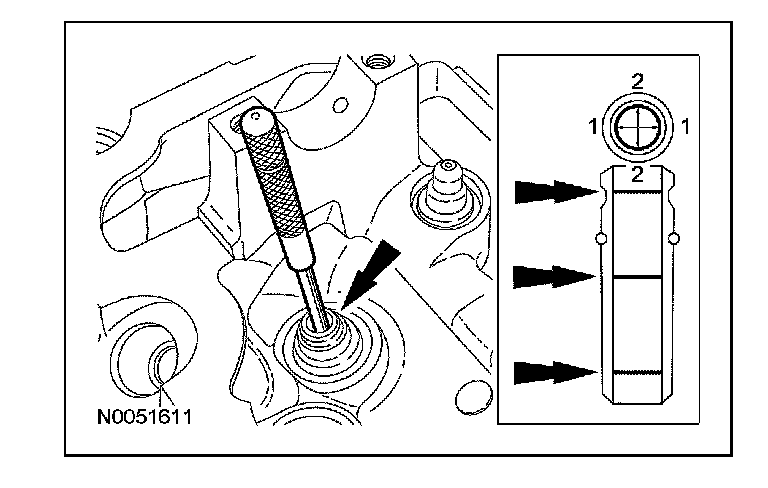 2
1
1
2
N0051611