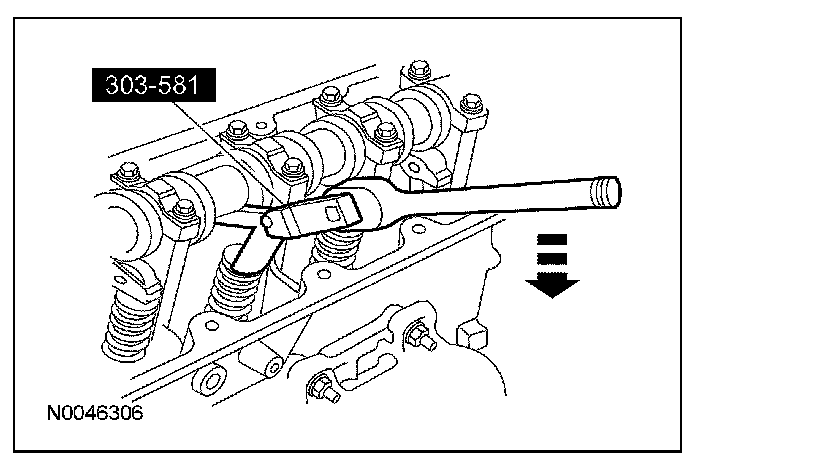 303-581

N0046306