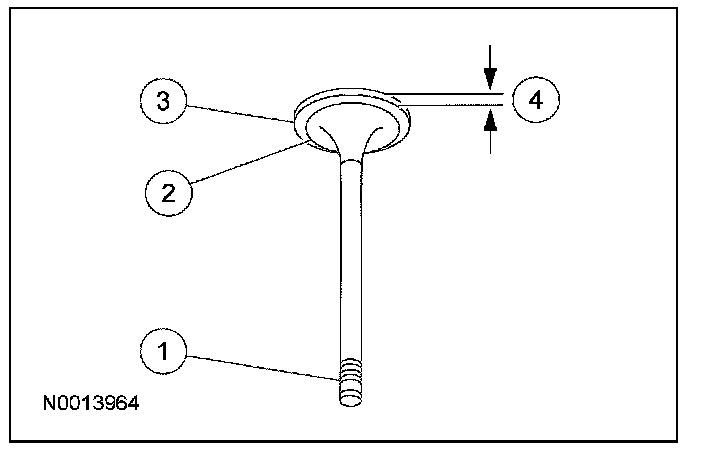 3

4

2

1

N0013964