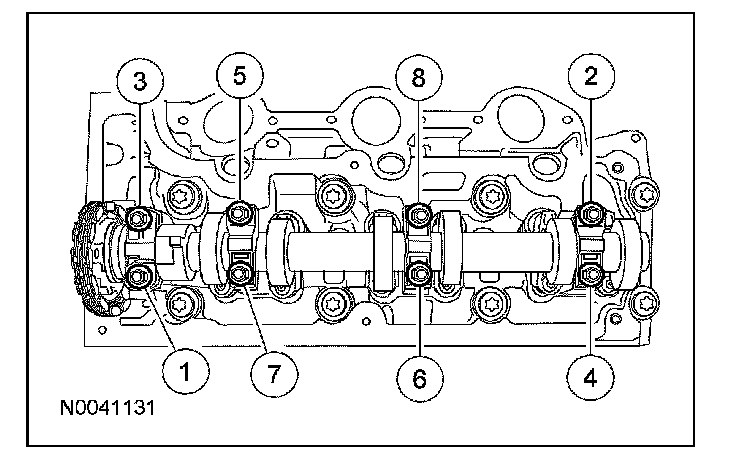 3
5
8
2
1
7
6
4
N0041131