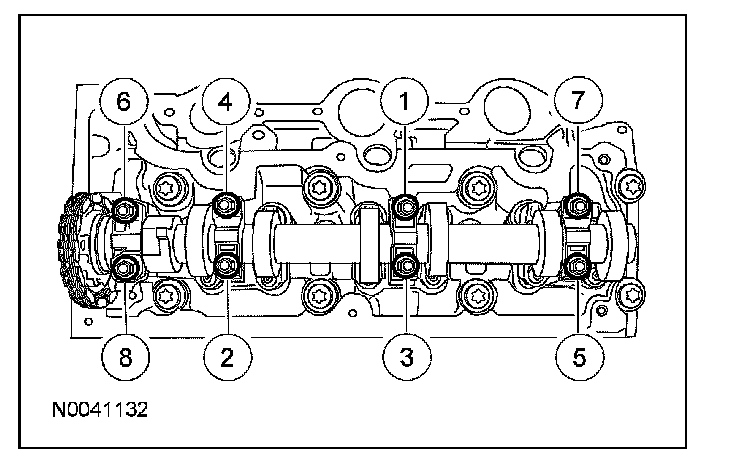 6
4
1
7
8
2
3
5
N0041132