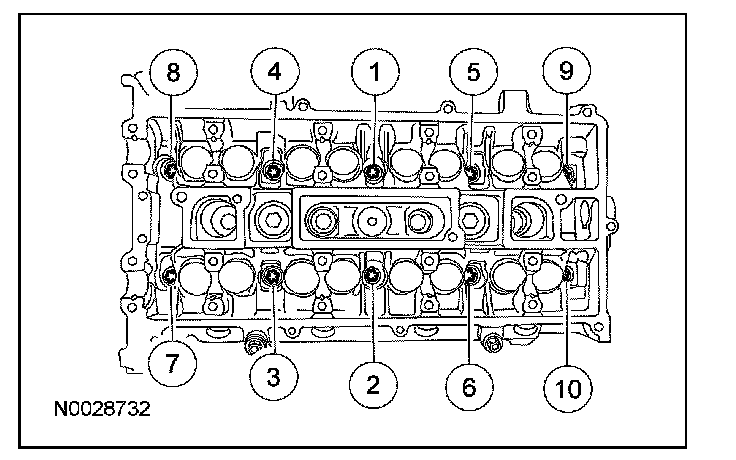 8
4
1
5
9
7
3
2
6
10
N0028732