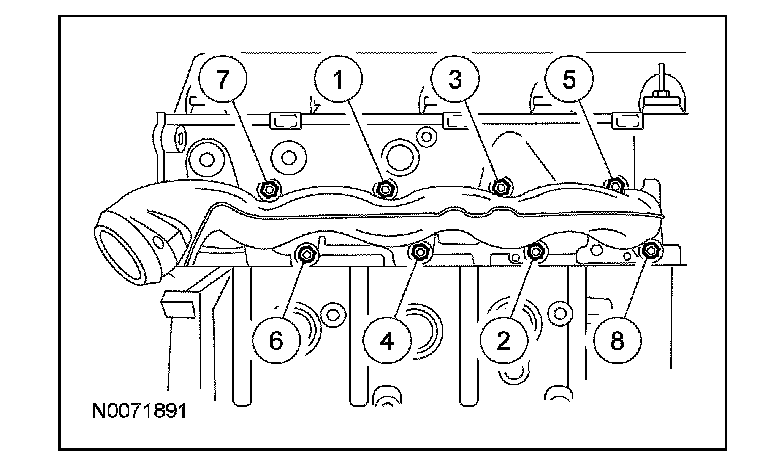 7
1
3
5
6
4
2
8
N0071891