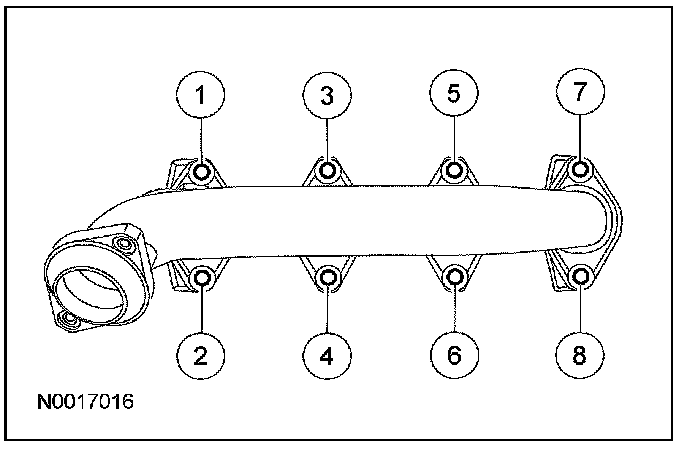 1
3
5
7
2
4
6
8
N0017016