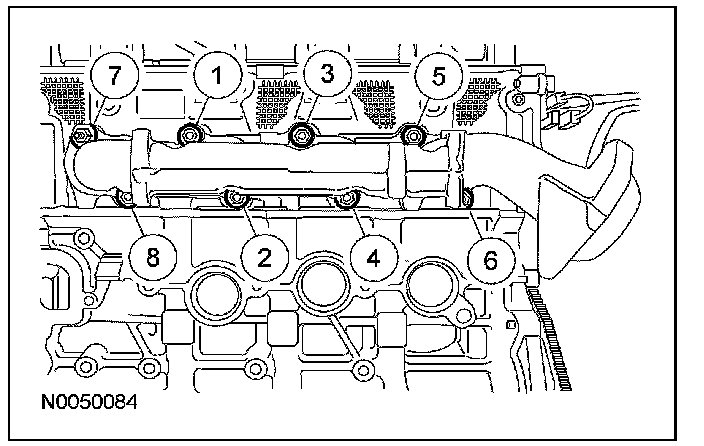 7
1
3
5
8
2
4
6
N0050084