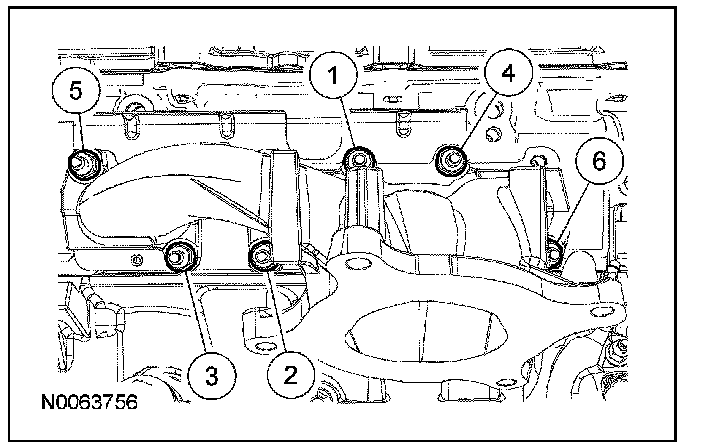 5
1
4
6
3
2
N0063756