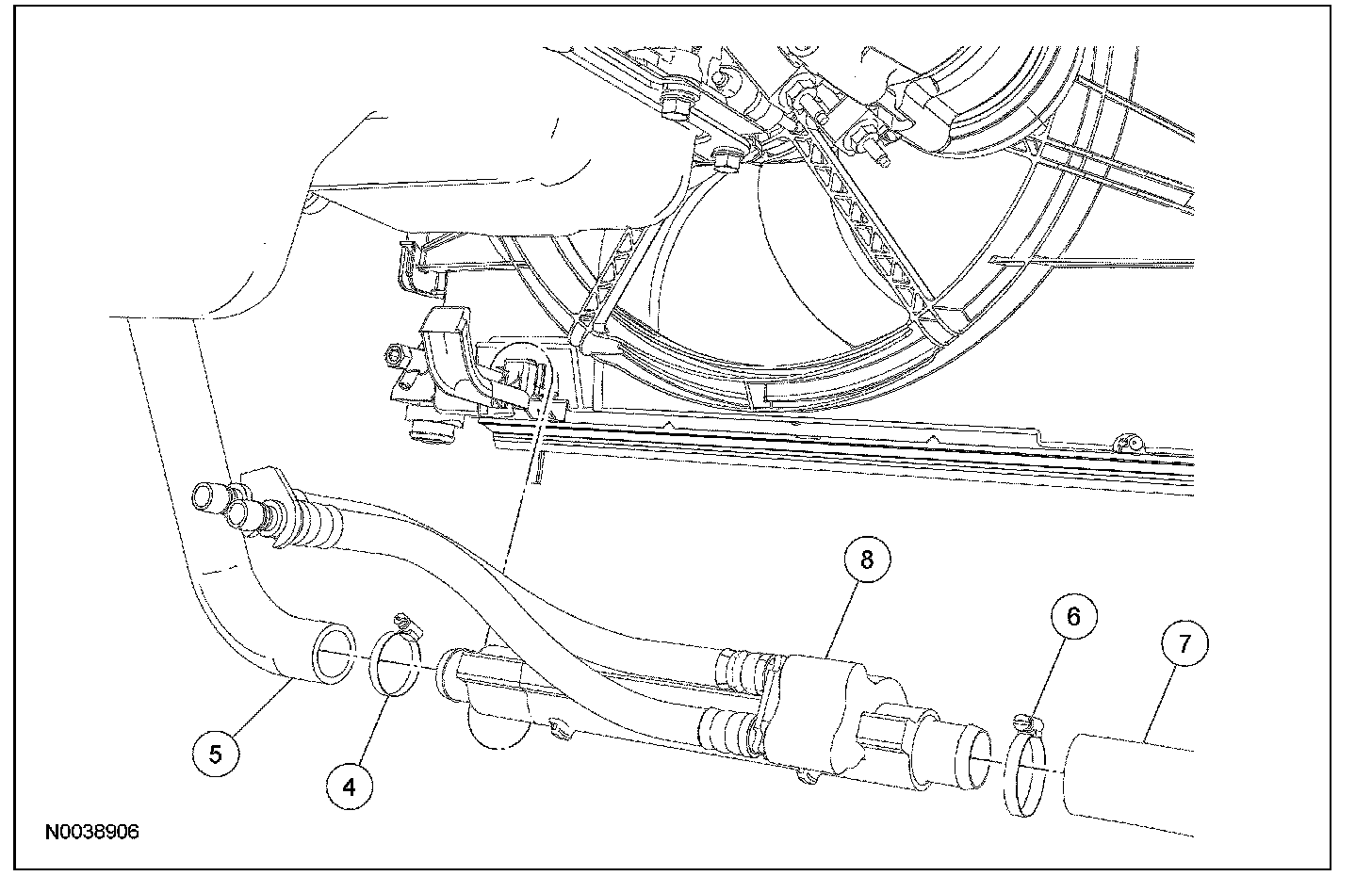 8
6
7
5
4
N0038906