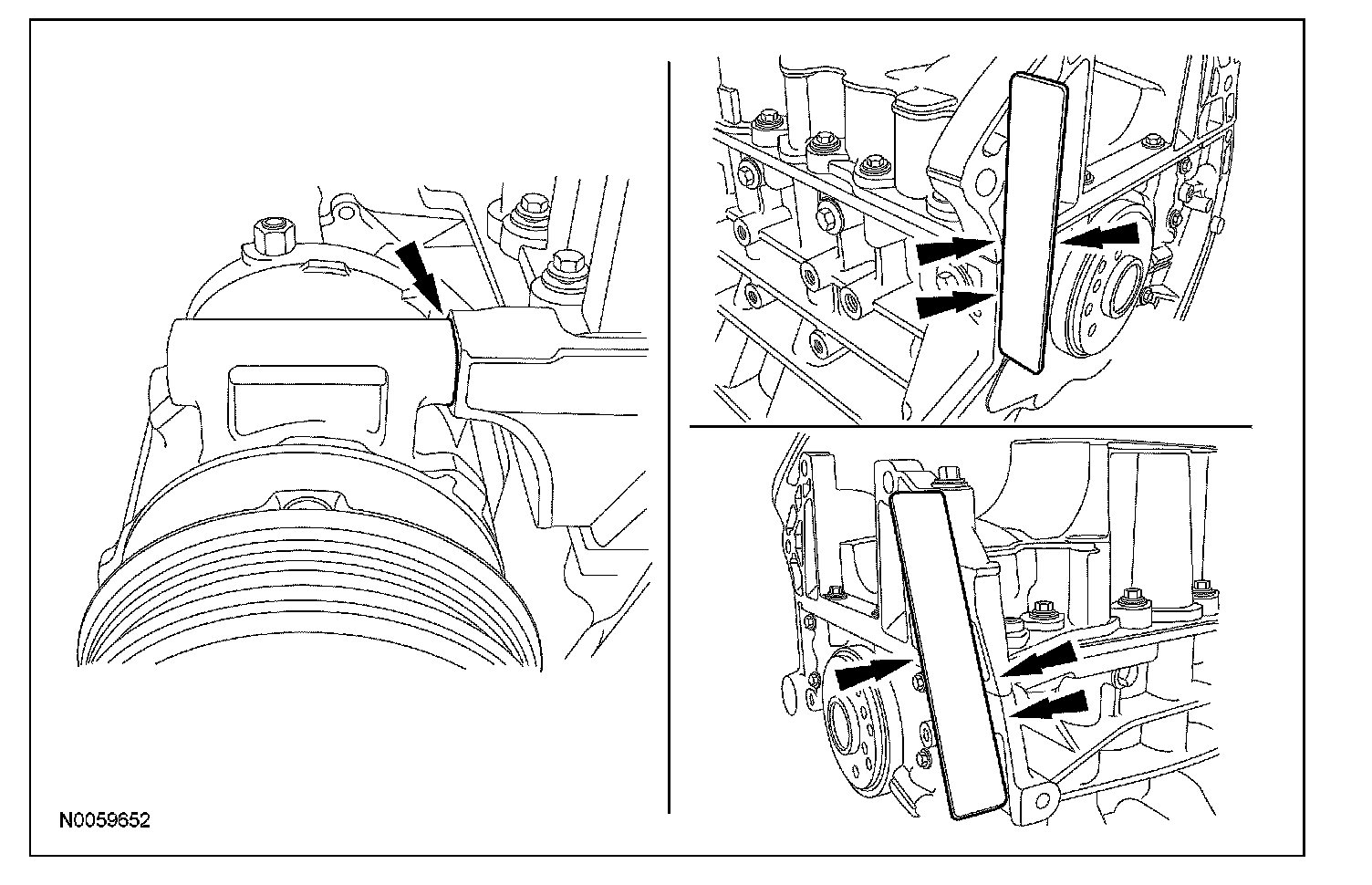 N0059652