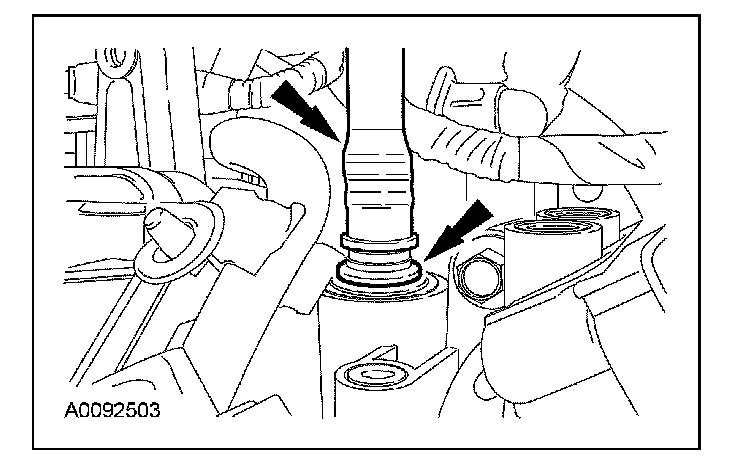 A0092503