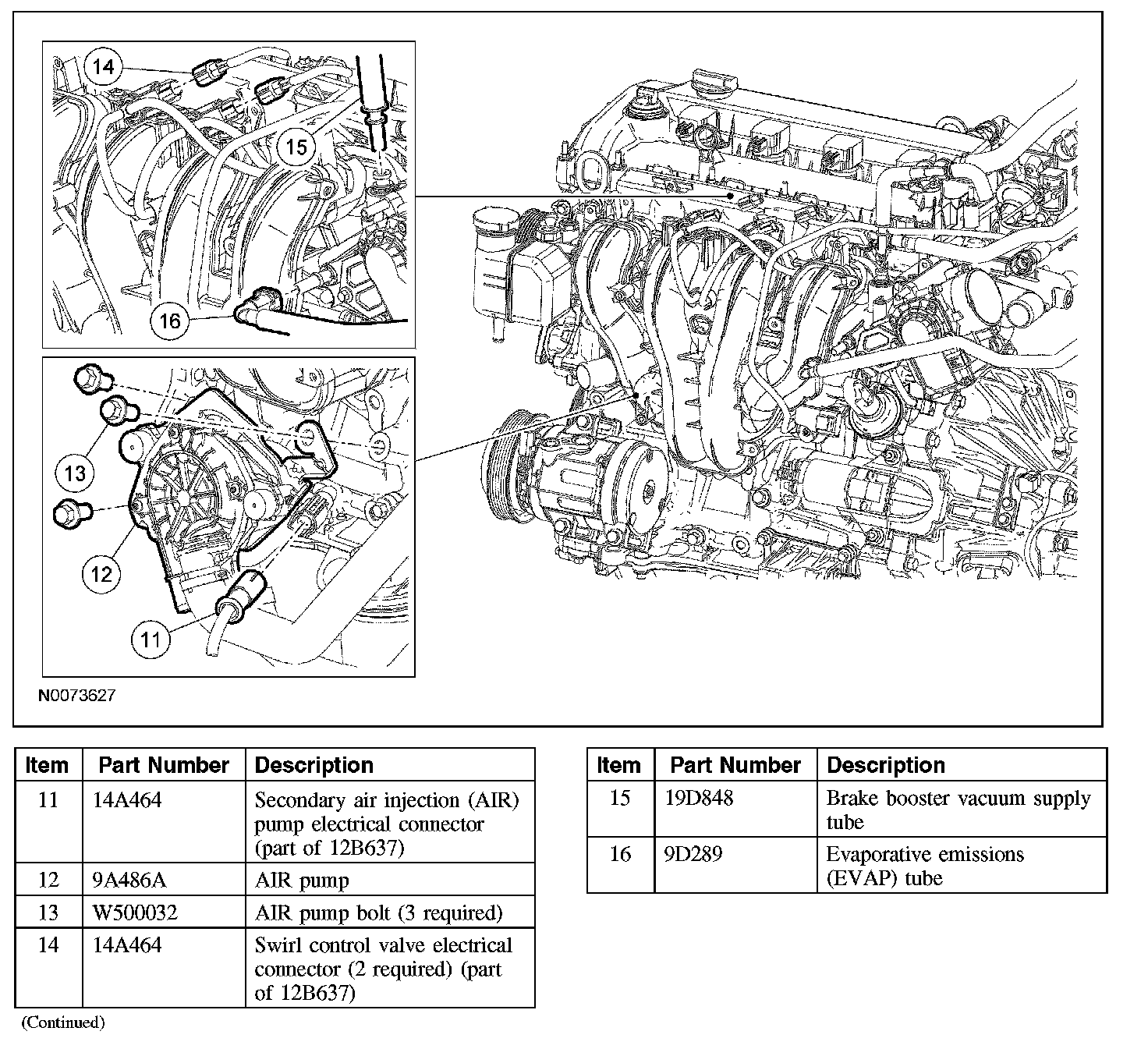 14

15

16

13

12

11

N0073627

| Item | Part Number | Description |
|---|---|---|
| 11 | 14A464 | Secondary air injection (AIR) pump electrical connector (part of 12B637) |
| 12 | 9A486A | AIR pump |
| 13 | W500032 | AIR pump bolt (3 required) |
| 14 | 14A464 | Swirl control valve electrical connector (2 required) (part of 12B637) |

(Continued)

| Item | Part Number | Description |
|---|---|---|
| 15 | 19D848 | Brake booster vacuum supply tube |
| 16 | 9D289 | Evaporative emissions (EVAP) tube |