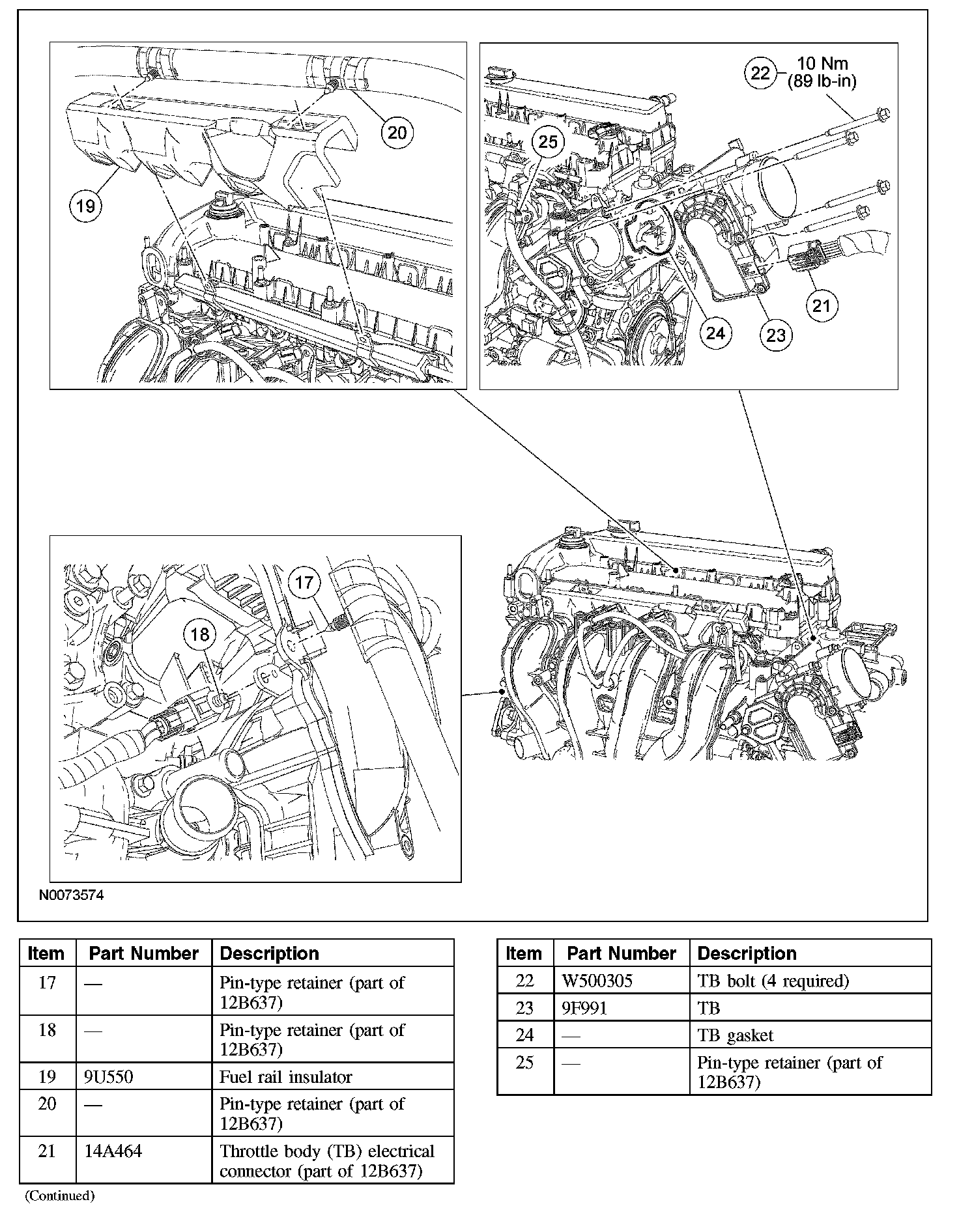 20

19

22 10 Nm (89 lb-in)

25

21

24

23

17

18

N0073574

| Item | Part Number | Description |
|---|---|---|
| 17 | — | Pin-type retainer (part of 12B637) |
| 18 | — | Pin-type retainer (part of 12B637) |
| 19 | 9U550 | Fuel rail insulator |
| 20 | — | Pin-type retainer (part of 12B637) |
| 21 | 14A464 | Throttle body (TB) electrical connector (part of 12B637) |

(Continued)

| Item | Part Number | Description |
|---|---|---|
| 22 | W500305 | TB bolt (4 required) |
| 23 | 9F991 | TB |
| 24 | — | TB gasket |
| 25 | — | Pin-type retainer (part of 12B637) |