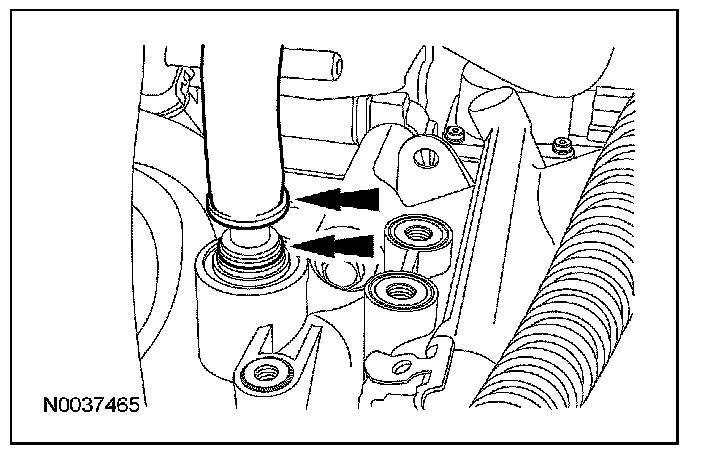 N0037465