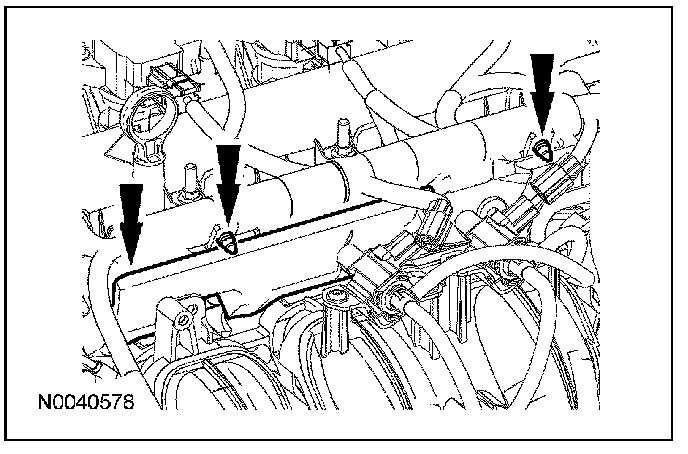 N0040578