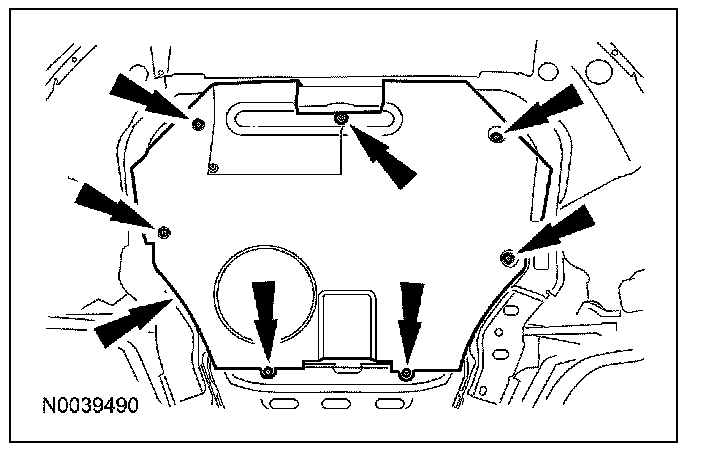 N0039490