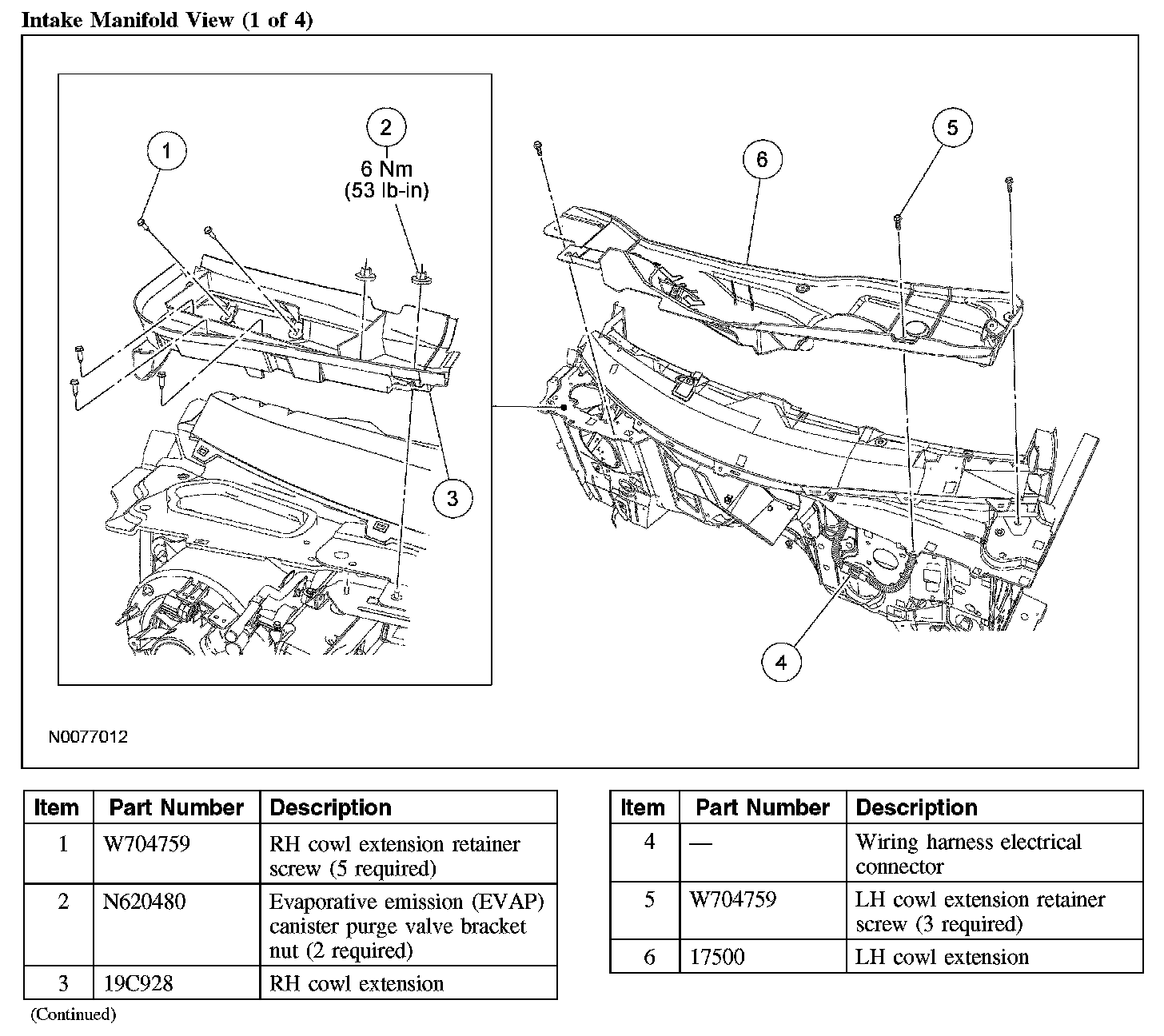 Intake Manifold View (1 of 4)

1

2
6 Nm
(53 lb-in)

3

6

5

4

N0077012

| Item | Part Number | Description |
|---|---|---|
| 1 | W704759 | RH cowl extension retainer screw (5 required) |
| 2 | N620480 | Evaporative emission (EVAP) canister purge valve bracket nut (2 required) |
| 3 | 19C928 | RH cowl extension |

(Continued)

| Item | Part Number | Description |
|---|---|---|
| 4 | — | Wiring harness electrical connector |
| 5 | W704759 | LH cowl extension retainer screw (3 required) |
| 6 | 17500 | LH cowl extension |