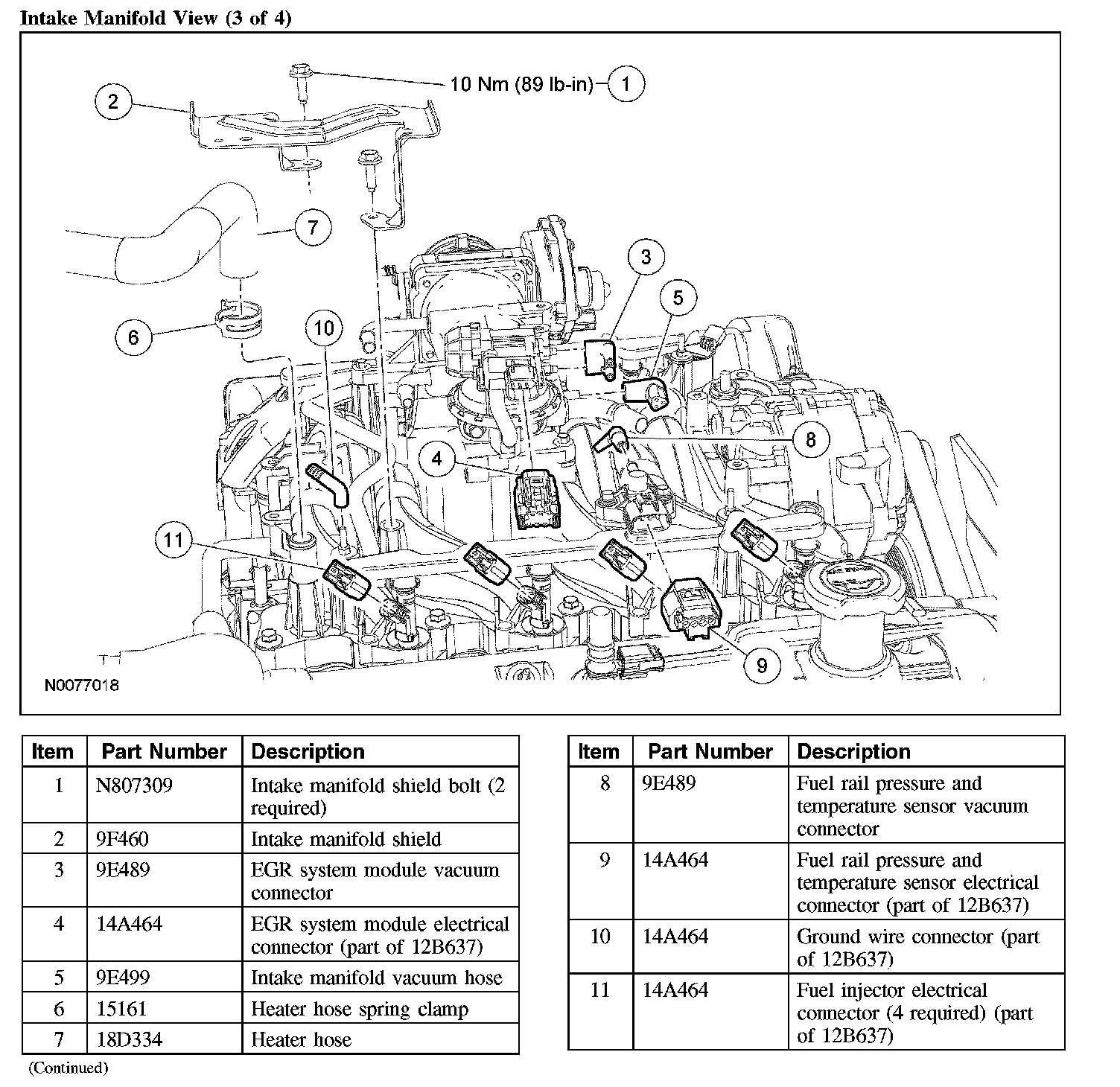 Intake Manifold View (3 of 4)

10 Nm (89 lb-in)
1
2
7
3
5
6
10
8
4
11
9
N0077018

| Item | Part Number | Description |
|---|---|---|
| 1 | N807309 | Intake manifold shield bolt (2 required) |
| 2 | 9F460 | Intake manifold shield |
| 3 | 9E489 | EGR system module vacuum connector |
| 4 | 14A464 | EGR system module electrical connector (part of 12B637) |
| 5 | 9E499 | Intake manifold vacuum hose |
| 6 | 15161 | Heater hose spring clamp |
| 7 | 18D334 | Heater hose |

(Continued)

| Item | Part Number | Description |
|---|---|---|
| 8 | 9E489 | Fuel rail pressure and temperature sensor vacuum connector |
| 9 | 14A464 | Fuel rail pressure and temperature sensor electrical connector (part of 12B637) |
| 10 | 14A464 | Ground wire connector (part of 12B637) |
| 11 | 14A464 | Fuel injector electrical connector (4 required) (part of 12B637) |