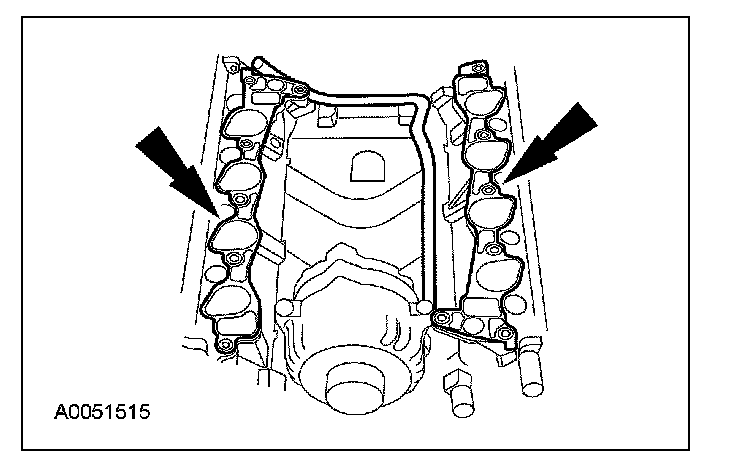 A0051515