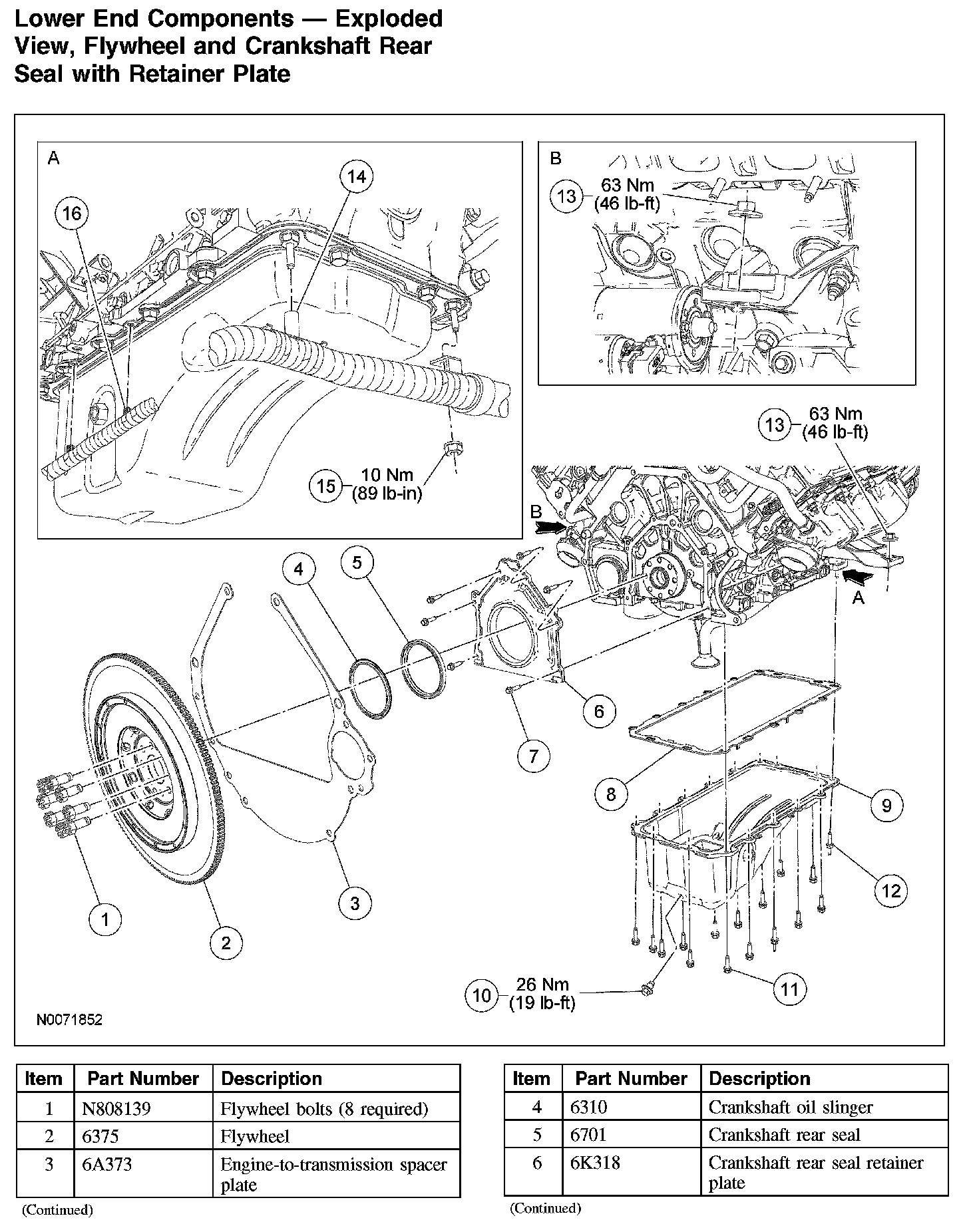 Lower End Components — Exploded View, Flywheel and Crankshaft Rear Seal with Retainer Plate

A

16

14

15 10 Nm (89 lb-in)

B

13 63 Nm (46 lb-ft)

13 63 Nm (46 lb-ft)

B

A

4

5

6

7

8

9

12

1

2

3

10 26 Nm (19 lb-ft)

11

N0071852

| Item | Part Number | Description |
|---|---|---|
| 1 | N808139 | Flywheel bolts (8 required) |
| 2 | 6375 | Flywheel |
| 3 | 6A373 | Engine-to-transmission spacer plate |

(Continued)

| Item | Part Number | Description |
|---|---|---|
| 4 | 6310 | Crankshaft oil slinger |
| 5 | 6701 | Crankshaft rear seal |
| 6 | 6K318 | Crankshaft rear seal retainer plate |

(Continued)