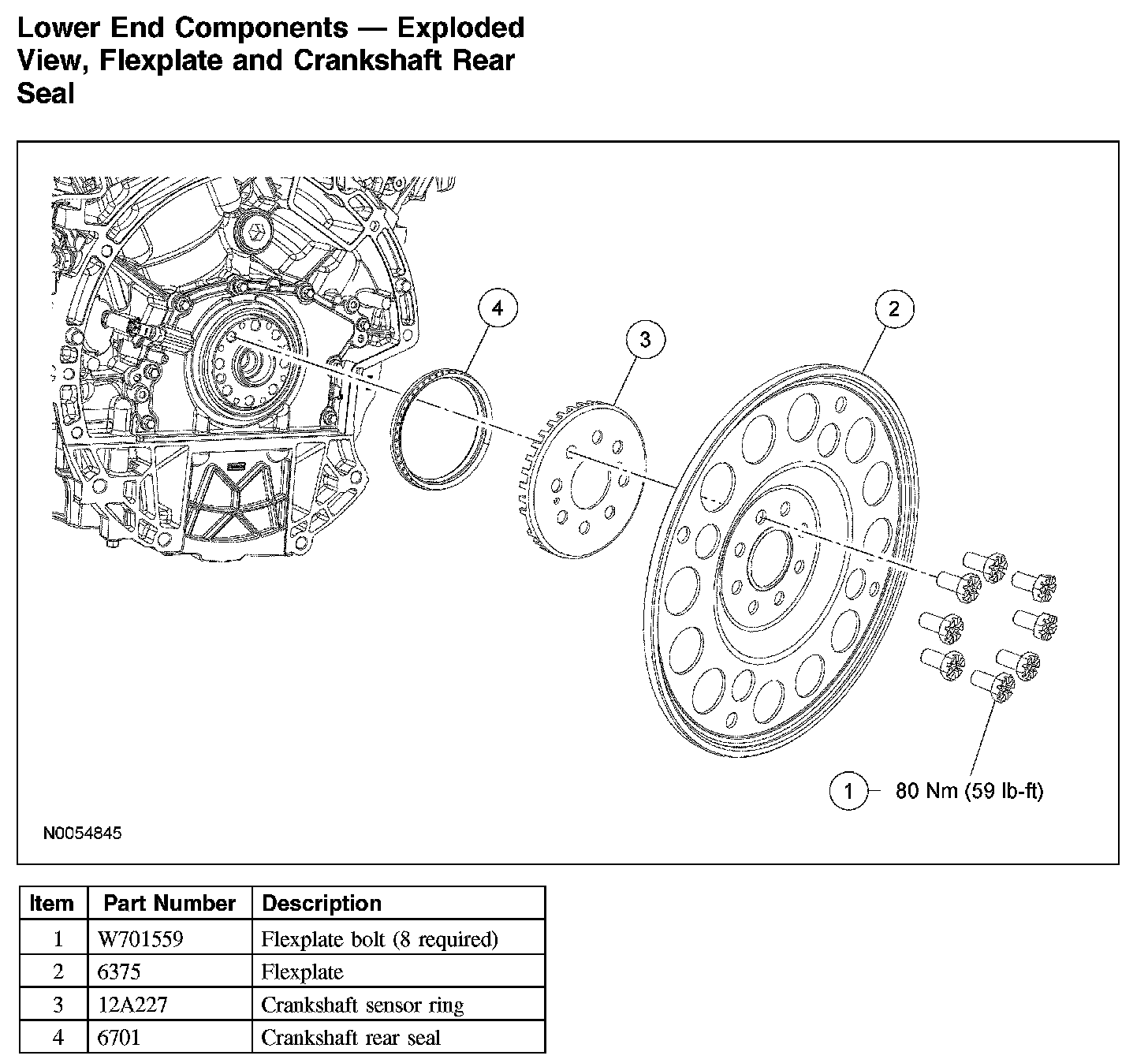 Lower End Components — Exploded View, Flexplate and Crankshaft Rear Seal

4

3

2

1 80 Nm (59 lb-ft)

N0054845

| Item | Part Number | Description |
|---|---|---|
| 1 | W701559 | Flexplate bolt (8 required) |
| 2 | 6375 | Flexplate |
| 3 | 12A227 | Crankshaft sensor ring |
| 4 | 6701 | Crankshaft rear seal |