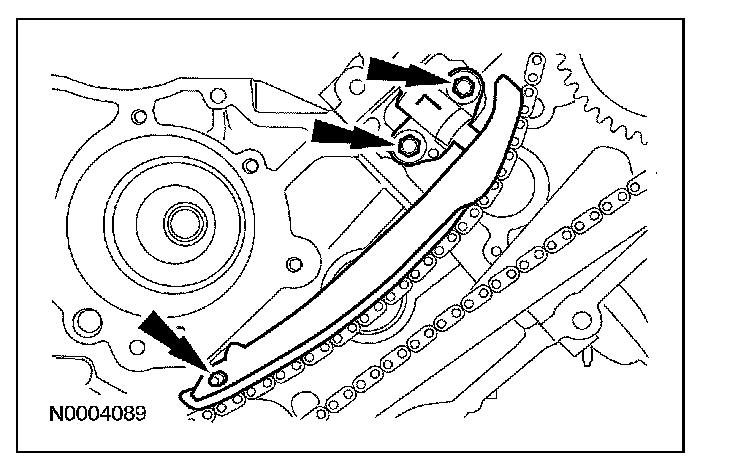 N0004089