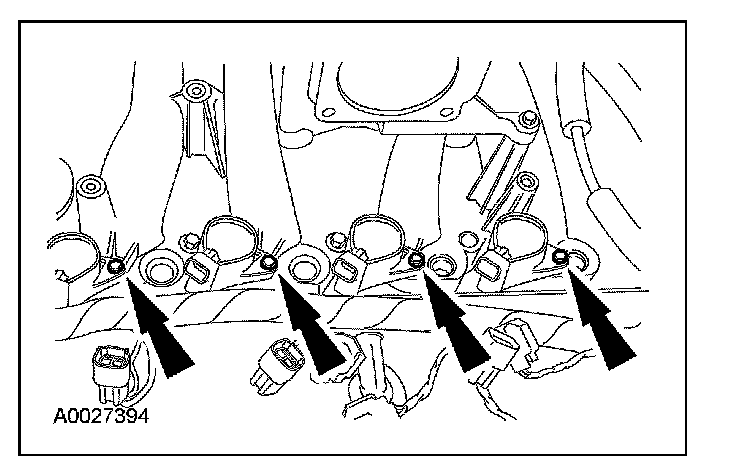 A0027394