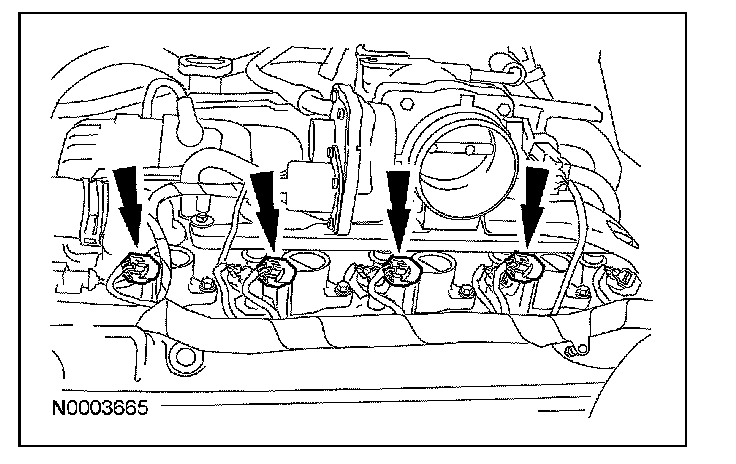 N0003665