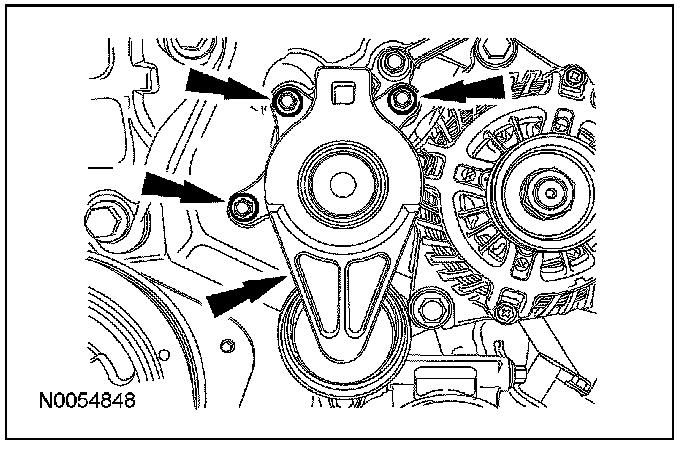 N0054848