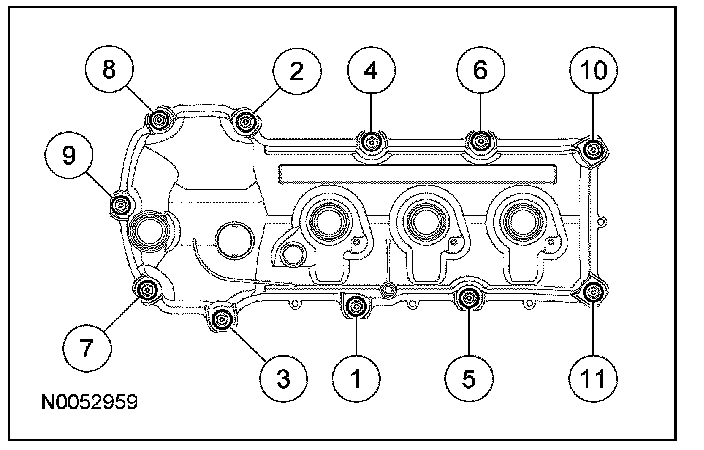 8
2
4
6
10
9
7
3
1
5
11
N0052959