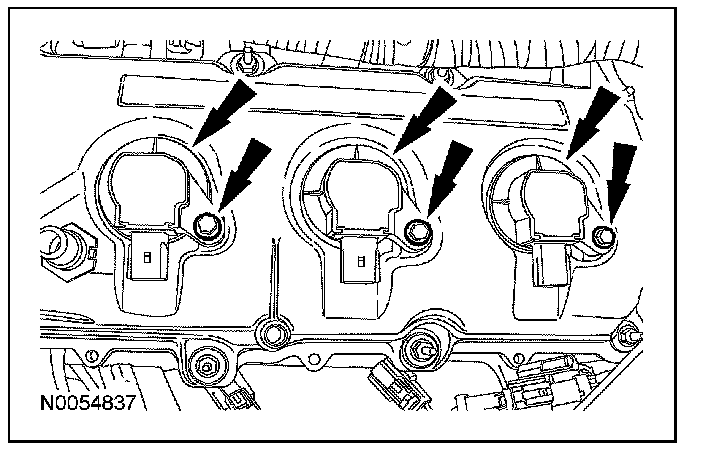 N0054837