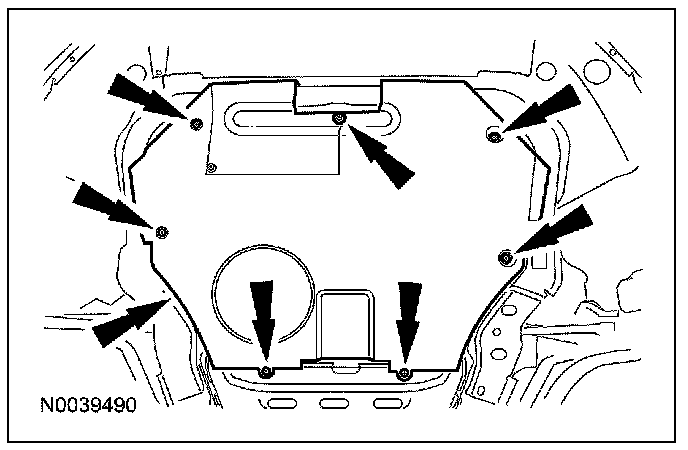 N0039490