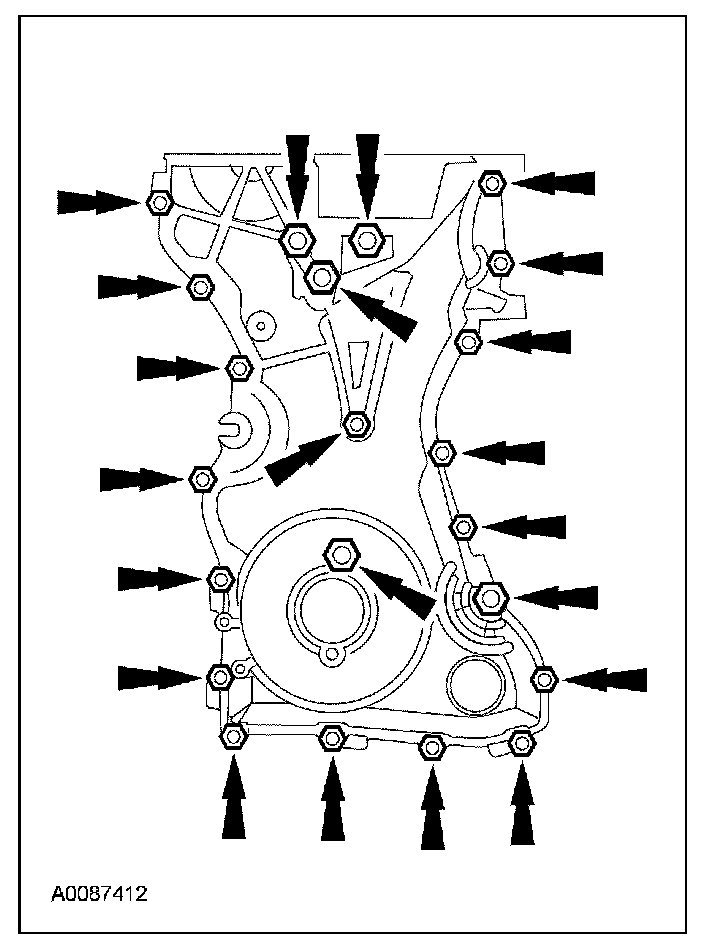 A0087412