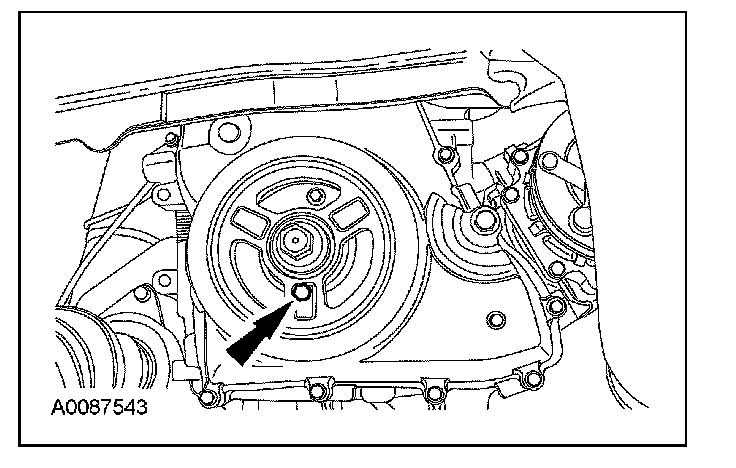 A0087543